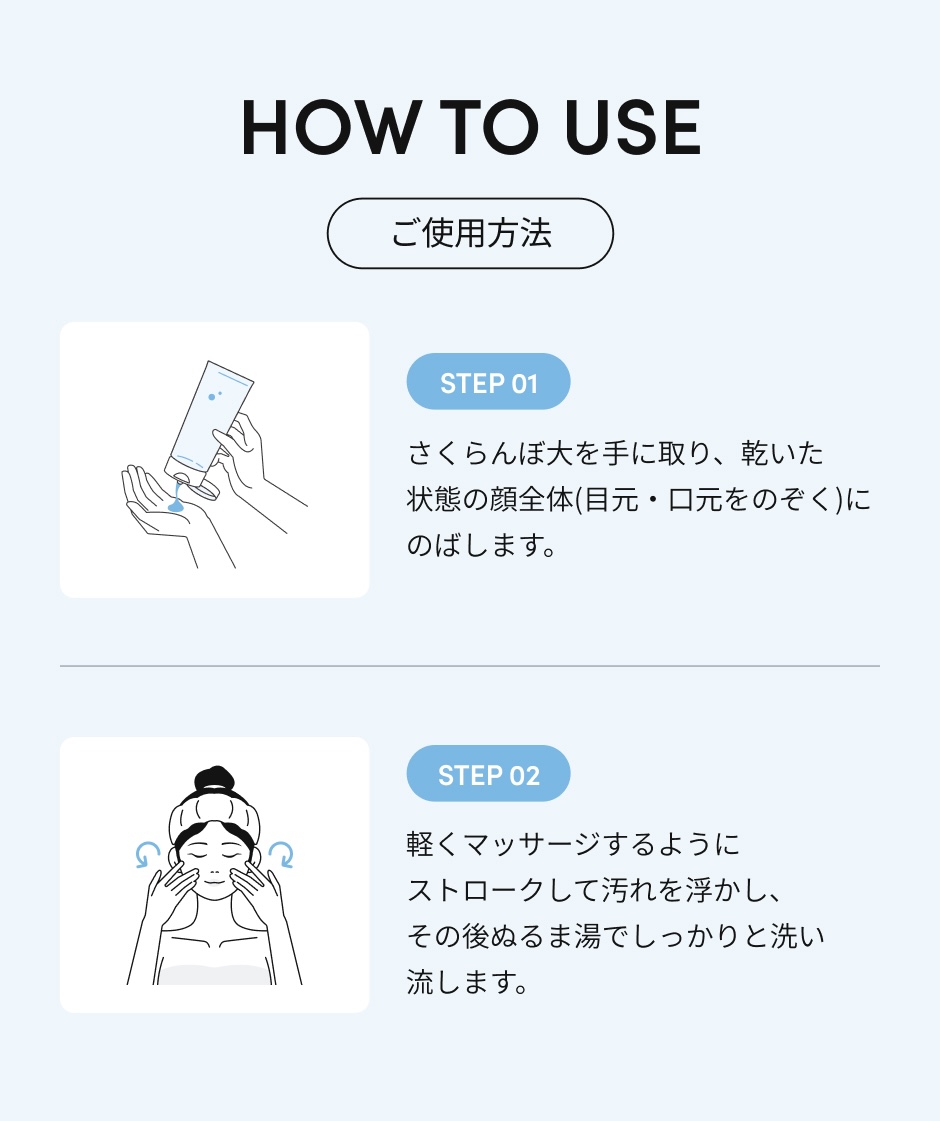 HOW TO USE

ご使用方法

STEP 01

さくらんぼ大を手に取り、乾いた状態の顔全体(目元・口元をのぞく)にのばします。

STEP 02

軽くマッサージするようにストロークして汚れを浮かし、その後ぬるま湯でしっかりと洗い流します。