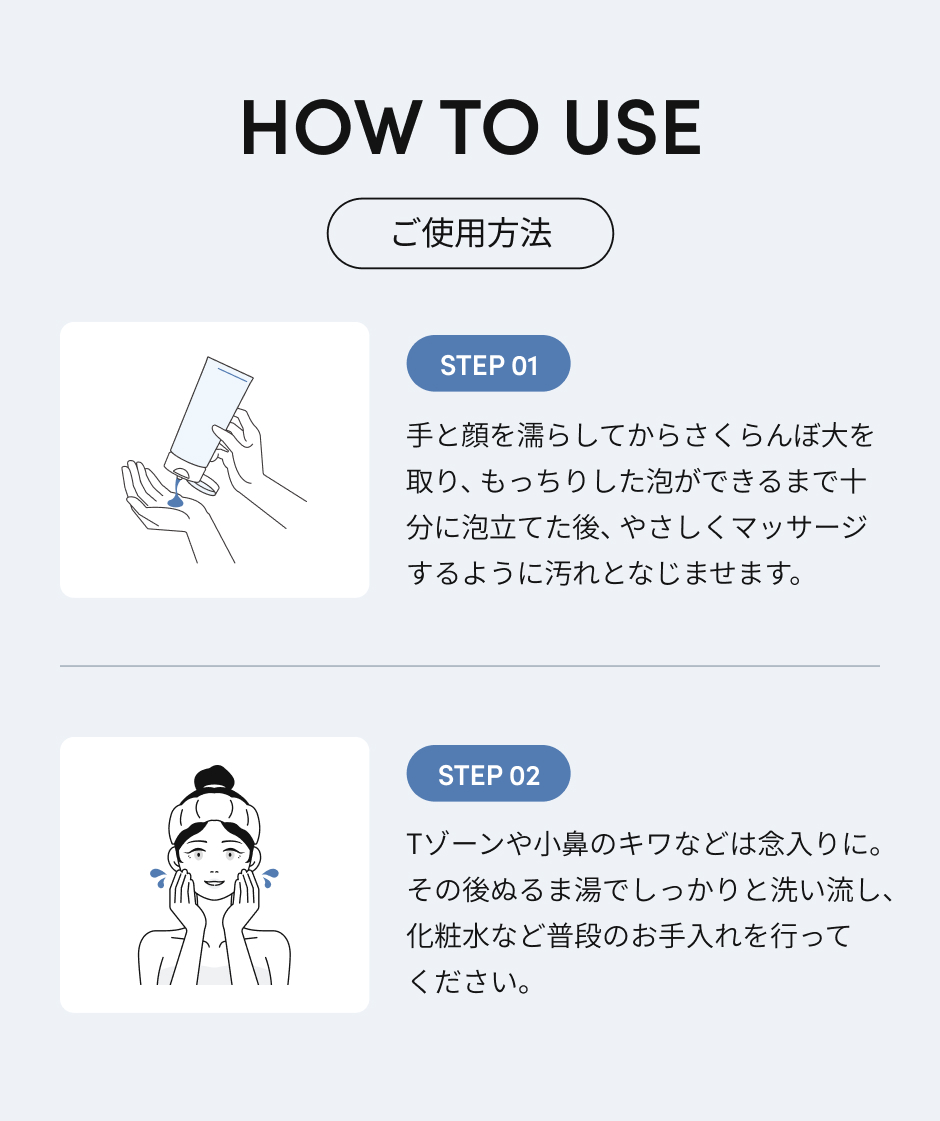 HOW TO USE

ご使用方法

STEP 01

手と顔を濡らしてからさくらんぼ大を取り、もっちりした泡ができるまで十分に泡立てた後、やさしくマッサージするように汚れとなじませます。

STEP 02

Tゾーンや小鼻のキワなどは念入りに。その後ぬるま湯でしっかりと洗い流し、化粧水など普段のお手入れを行ってください。